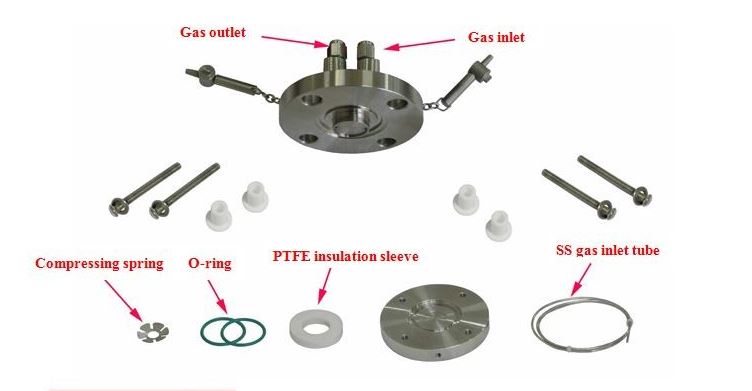 Gas outlet

Gas inlet

Compressing spring

O-ring

PTFE insulation sleeve

SS gas inlet tube